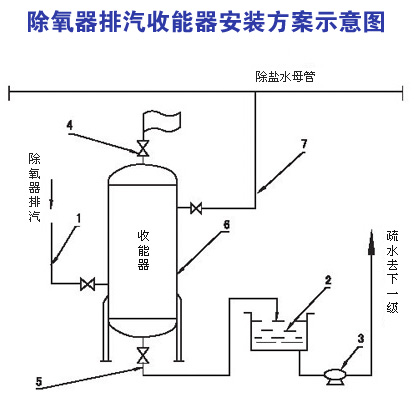 除氧器排汽收能器安装方案示意图

除盐水母管

4

7

除氧器排汽

1

收能器

6

疏水去下一级

2

3

5